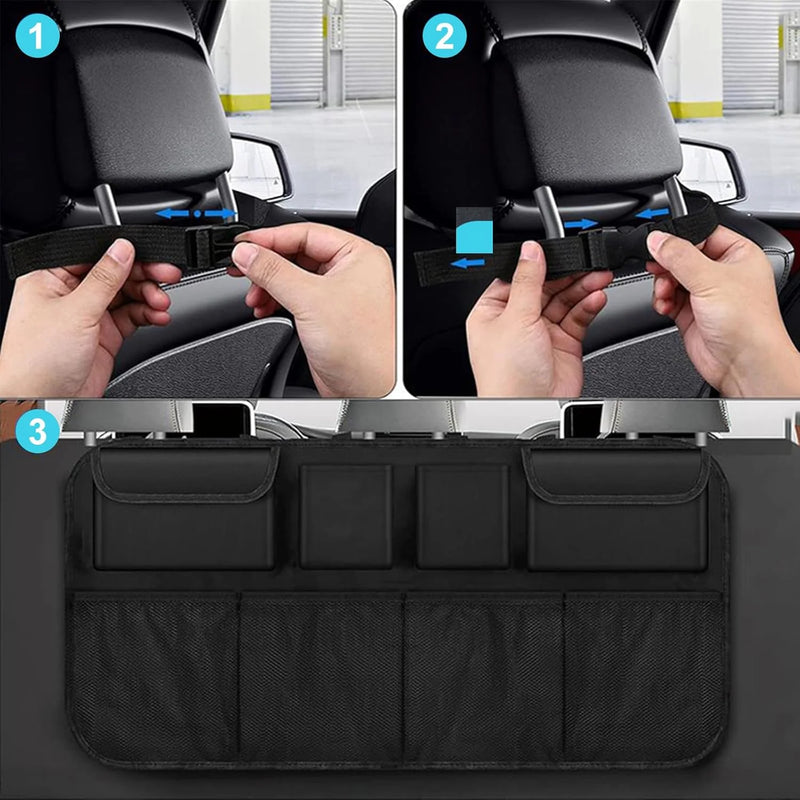 1

2

3