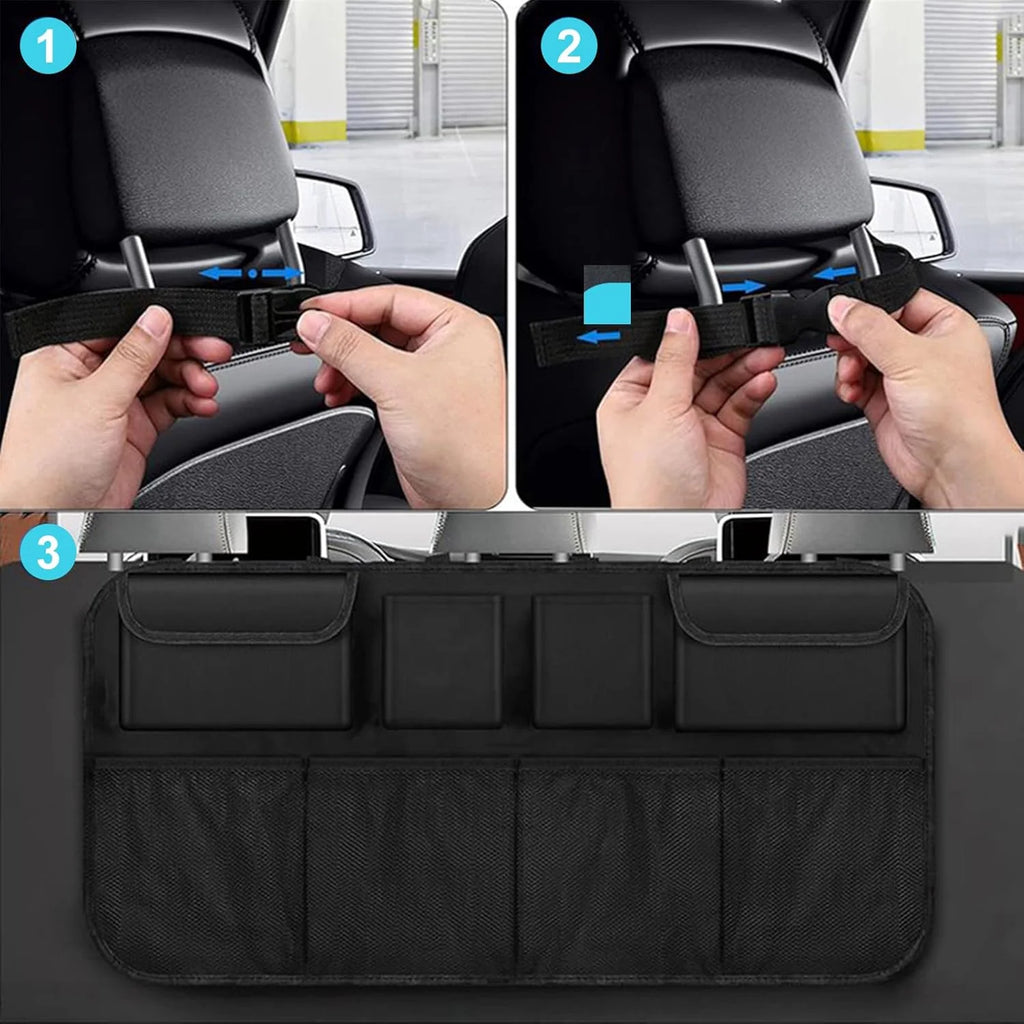 1

2

3