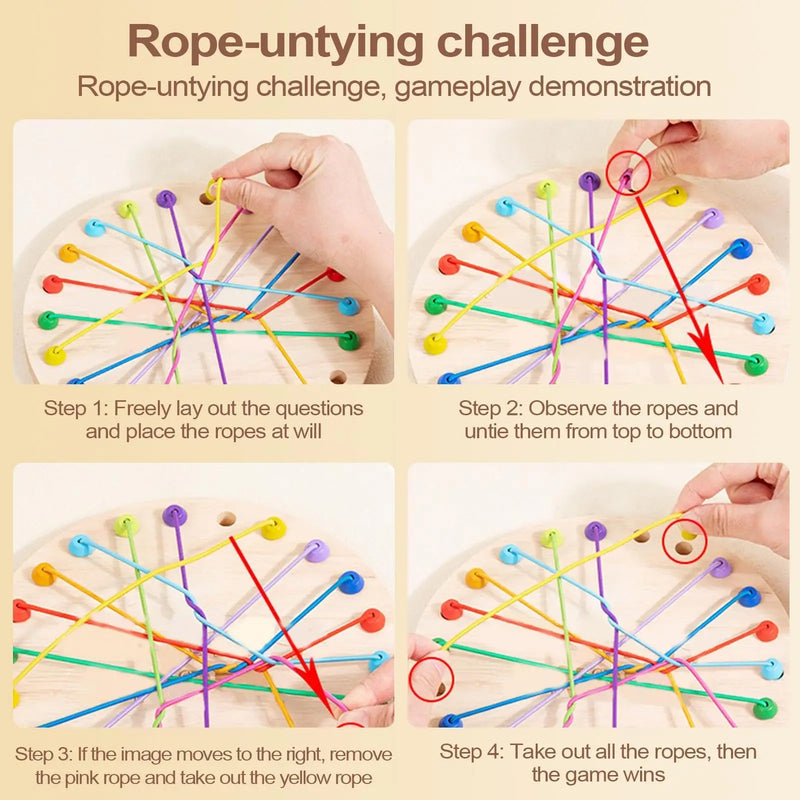 Rope-untying challenge

Rope-untying challenge, gameplay demonstration

Step 1: Freely lay out the questions and place the ropes at will

Step 2: Observe the ropes and untie them from top to bottom

Step 3: If the image moves to the right, remove the pink rope and take out the yellow rope

Step 4: Take out all the ropes, then the game wins