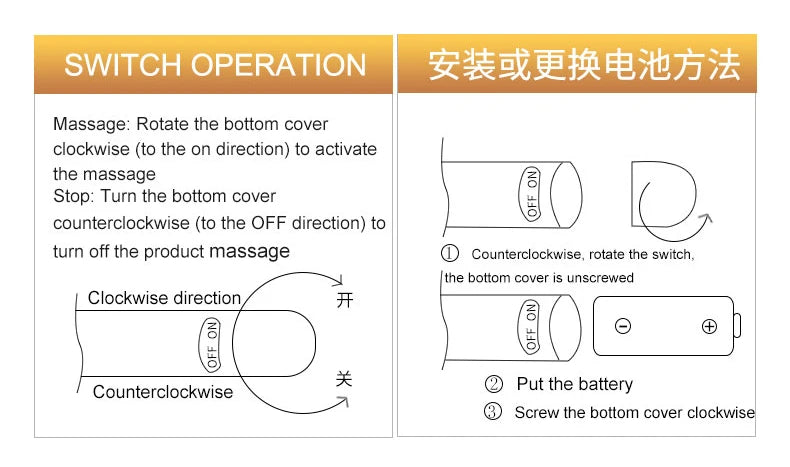 SWITCH OPERATION

Massage: Rotate the bottom cover clockwise (to the on direction) to activate the massage
Stop: Turn the bottom cover counterclockwise (to the OFF direction) to turn off the product massage

Clockwise direction
开
OFF ON
关
Counterclockwise

安装或更换电池方法

OFF ON

① Counterclockwise, rotate the switch, the bottom cover is unscrewed

OFF ON
⊖ ⊕

② Put the battery
③ Screw the bottom cover clockwise