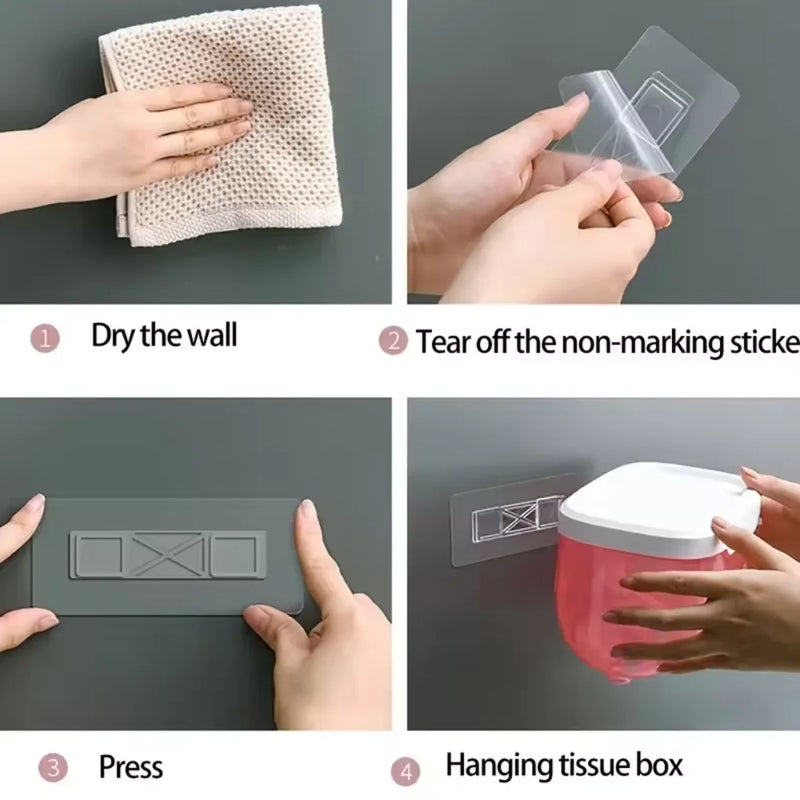 1 Dry the wall

2 Tear off the non-marking sticke

3 Press

4 Hanging tissue box